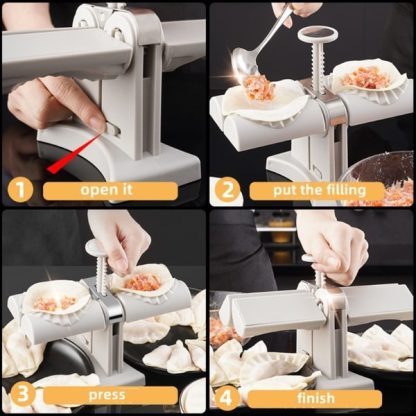 1 open it

2 put the filling

3 press

4 finish