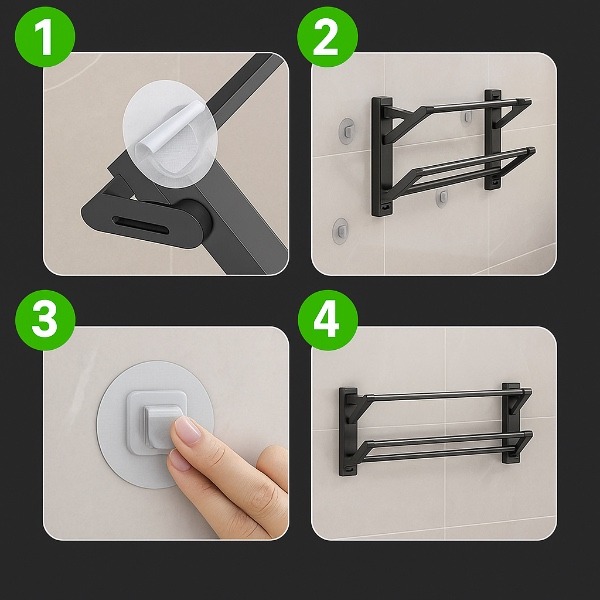 1

2

3

4